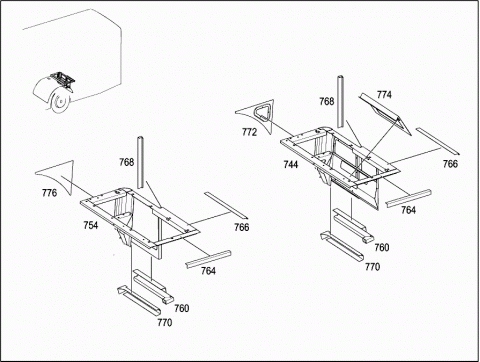 768
774
772
766
744
764
760
770
768
776
754
766
764
760
770