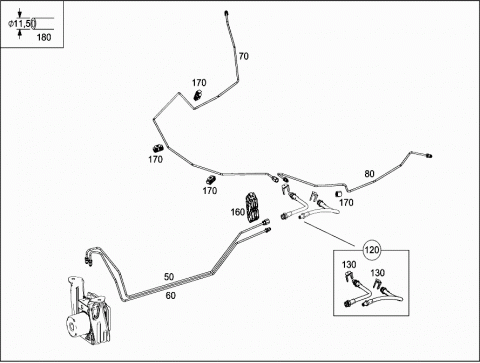 Φ11,5
180
70
170
170
170
80
170
160
120
130
130
50
60