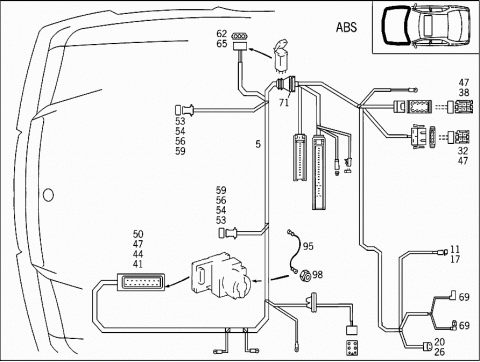 ABS

62
65

71

47
38

53
54
56
59

5

32
47

59
56
54
53

50
47
44
41

95

98

11
17

69

69

20
26