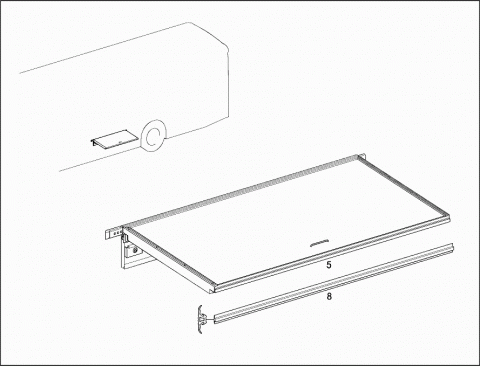 5

8