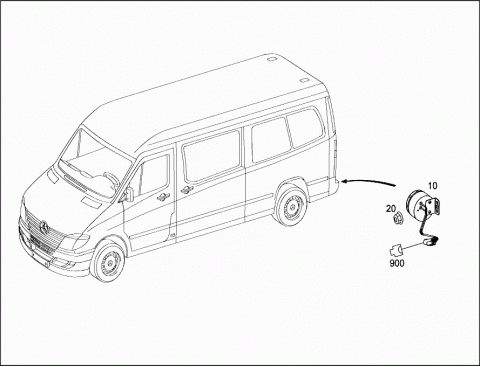 10
20
900