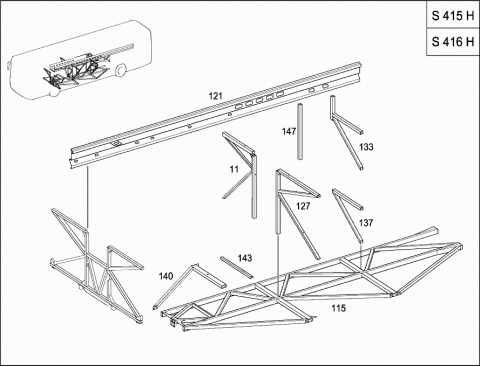 S 415 H
S 416 H

121
147
133
11
127
137
143
140
115