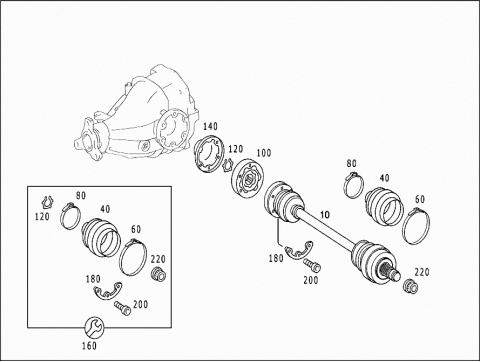 140
120
100
80
40
60
10
180
200
220
120
80
40
60
220
180
200
160