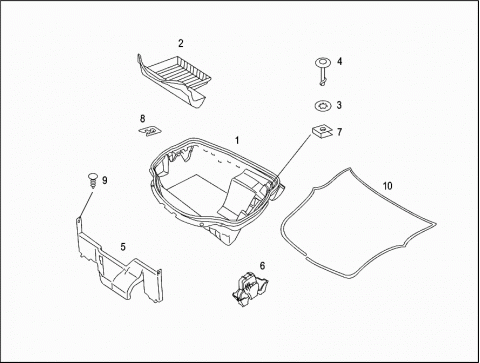 2
4
3
8
1
7
9
10
5
6