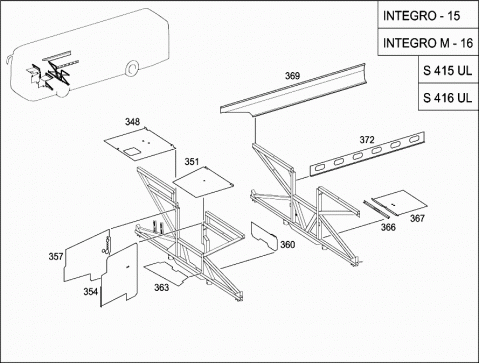 INTEGRO - 15

INTEGRO M - 16

S 415 UL

S 416 UL

369

348

372

351

367

366

360

357

354

363