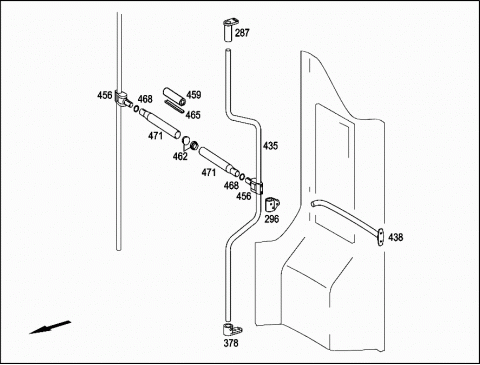 287
456
468
459
465
471
462
435
471
468
456
296
438
378