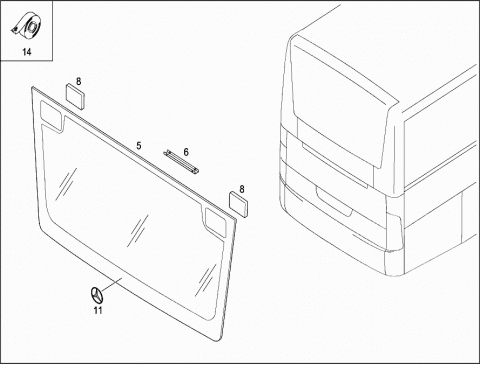 14

8

5

6

8

11