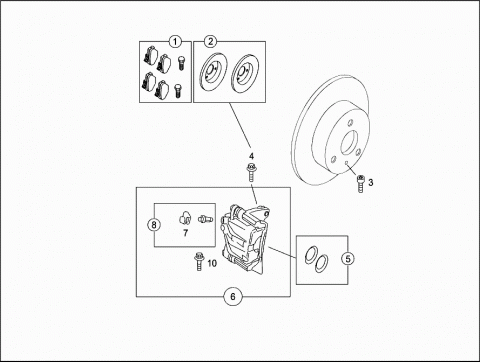 1
2
4
3
8
7
10
5
6