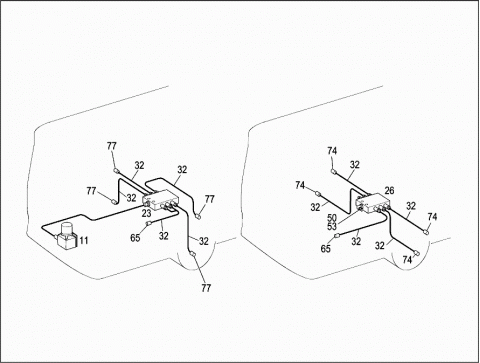 77
32
32
77
32
77
23
65
32
11
32
77

74
32
74
26
32
32
74
50
53
65
32
32
74