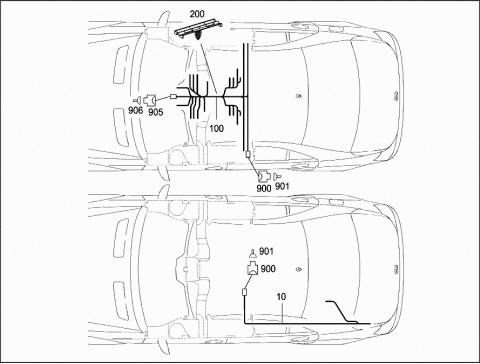 200

906 905

100

900 901

901

900

10