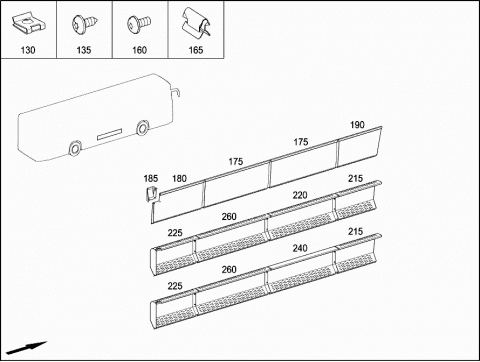 130
135
160
165

190
175
175
185
180
215
220
260
225
215
240
260
225