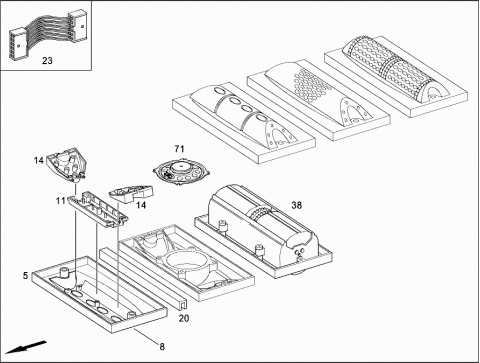 23

71

14

11

14

38

5

20

8