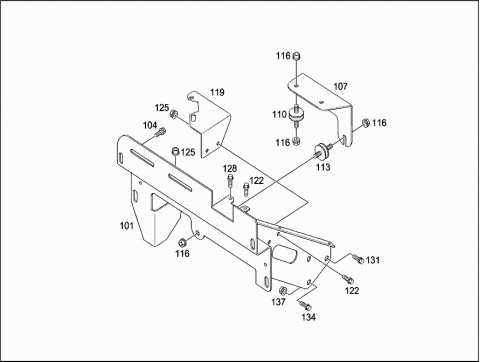 116
107
119
125
110
116
104
116
125
113
128
122
101
116
131
122
137
134