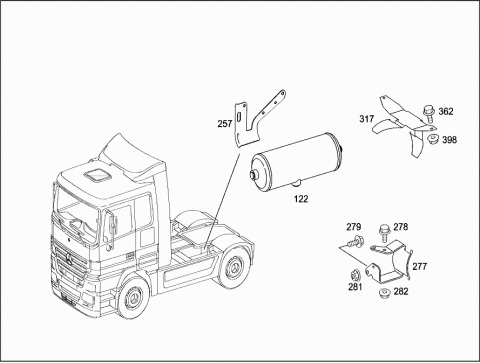 257
317
362
398
122
279
278
277
281
282