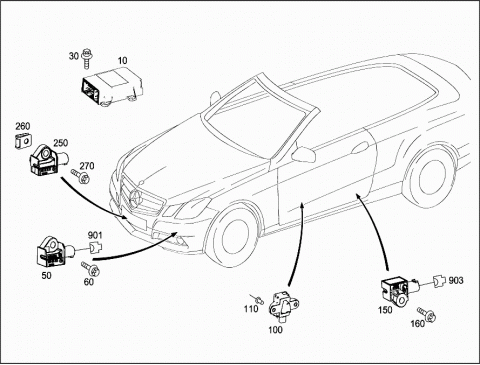 30
10
260
250
270
901
50
60
110
100
903
150
160