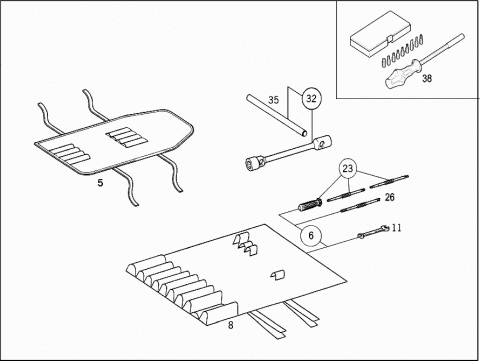 38
35
32
5
23
26
11
6
8