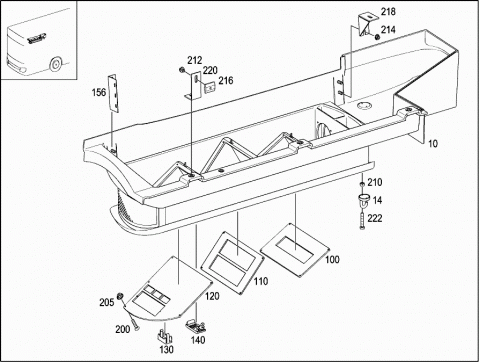 218
214
212
220
216
156
10
210
14
222
100
110
120
205
200
130
140