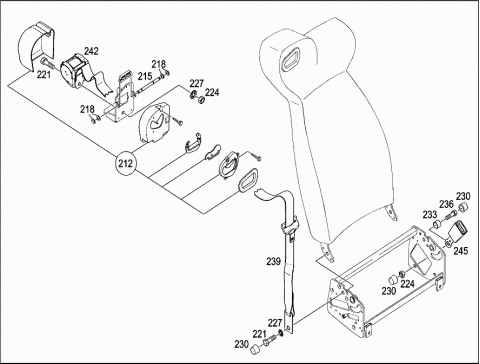 242
221
218
215
227
224
218
212
230
236
233
245
239
230
224
227
221
230