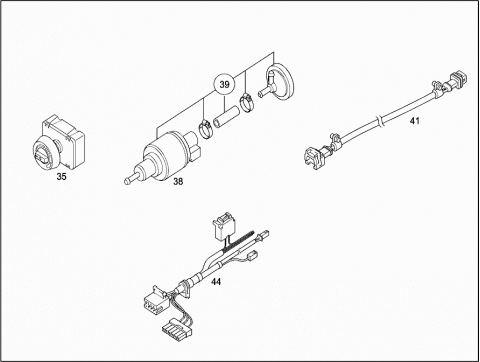 39

41

35

38

44