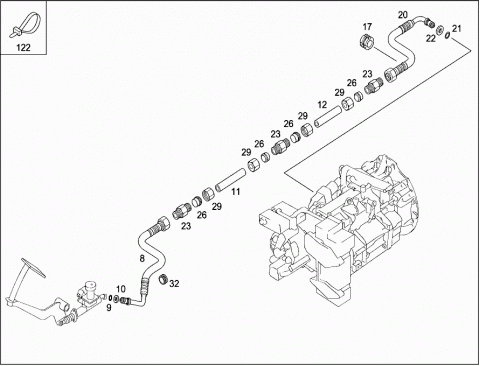 122

20
17
22
21
23
26
29
12
29
26
23
26
29
11
29
26
23
8
32
10
9