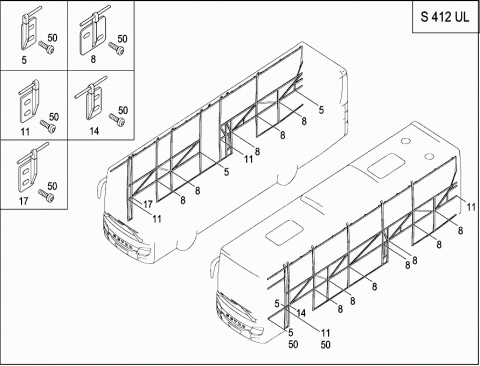 S 412 UL

50
5

50
8

50
11

50
14

50
17

5
8
8
8
11
5
8
8
17
11

11
8
8
8
8
8
8
8
5
14
5
50
11
50