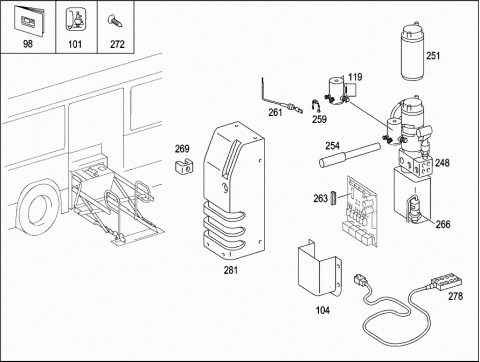 98
101
272
251
119
261
259
269
254
248
263
266
281
104
278