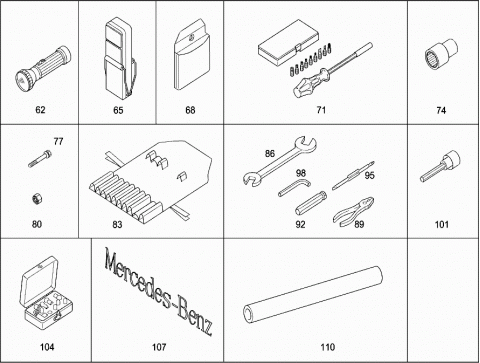 62

65

68

71

74

77

80

83

86

98

95

92

89

101

104

Mercedes-Benz

107

110