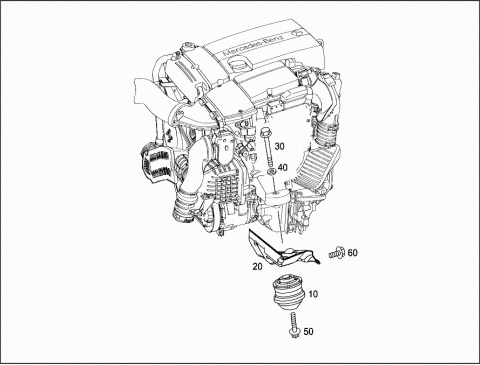 Mercedes-Benz

30

40

60

20

10

50