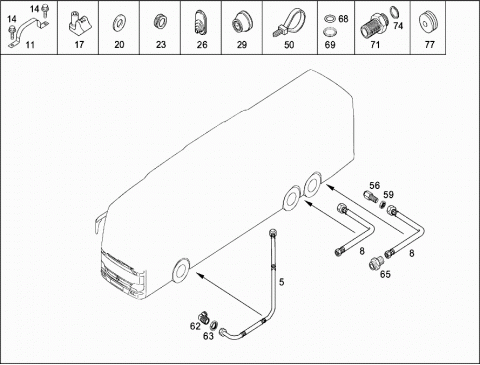 14
14
11
17
20
23
26
29
50
68
69
71
74
77

56
59
8
8
65
5
62
63