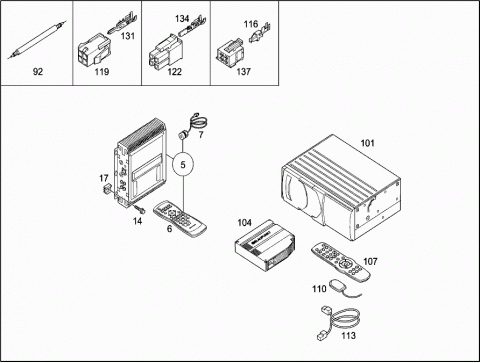 92
131
119
134
122
116
137
7
5
17
14
6
101
104
107
110
113