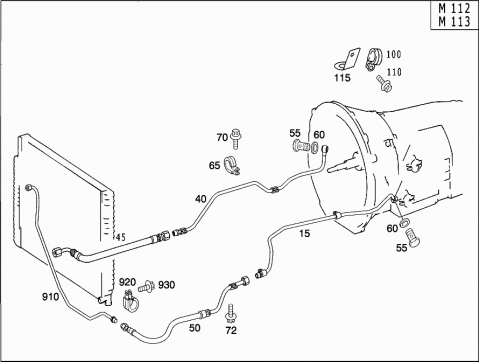 M 112
M 113

100
115
110
70
55
60
65
40
45
15
60
55
920
930
910
50
72