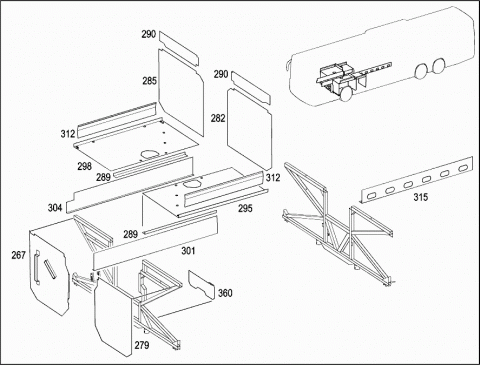 290
285
290
282
312
298
289
312
304
295
315
289
301
267
360
279