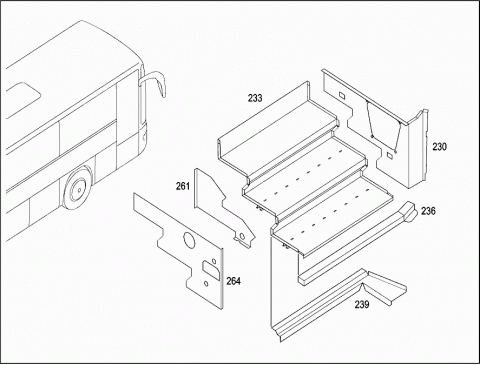 233
230
261
236
264
239