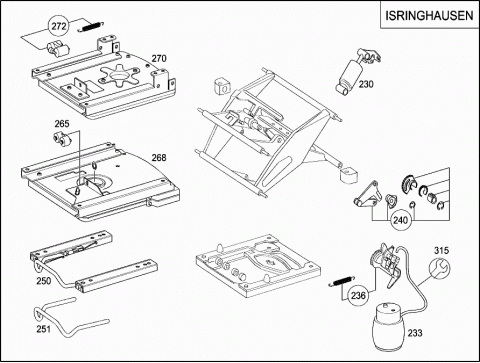 ISRINGHAUSEN

272

270

230

265

268

240

250

315

236

251

233