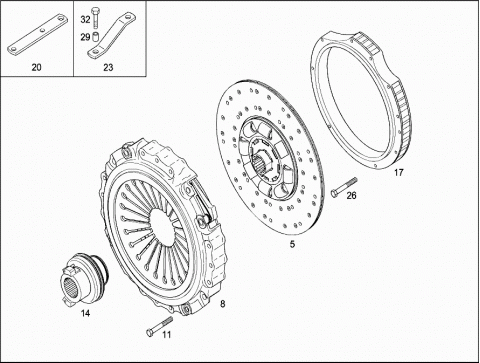 32
29
20
23
17
26
5
8
14
11