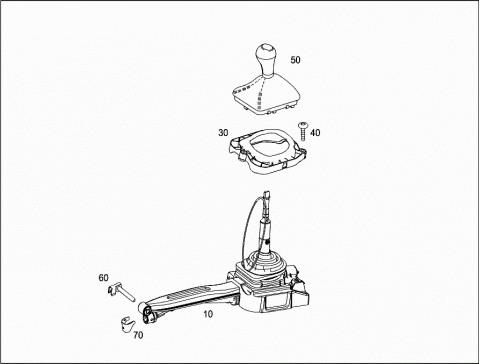 50
30
40
60
10
70