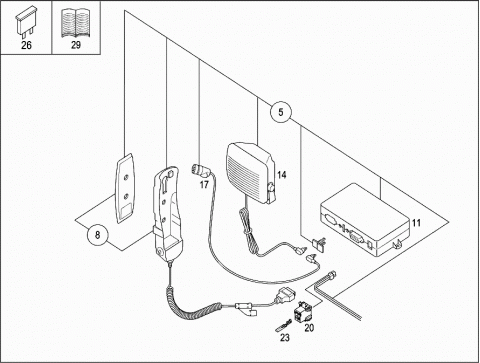 26
29
5
14
17
11
8
20
23