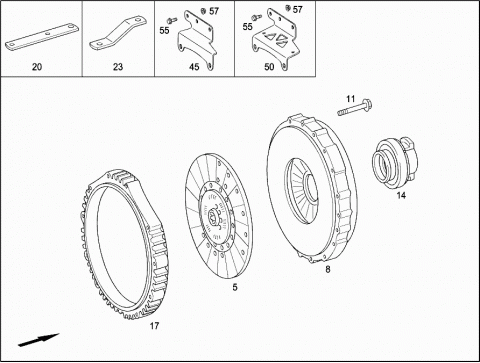 20
23
55
57
45
55
57
50
11
14
8
5
17