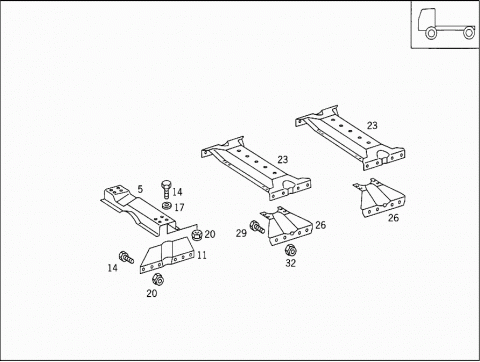 23
23
5
14
17
20
11
14
20
29
26
32
26