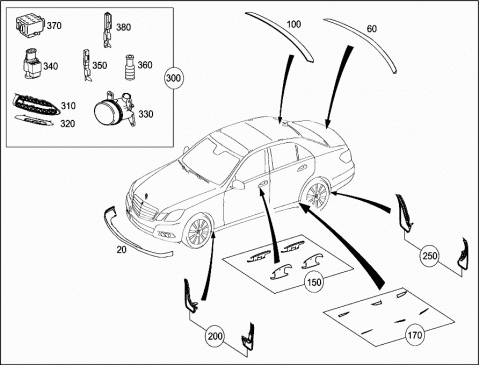 370
380
340
350
360
300
310
320
330
100
60
20
250
150
200
170