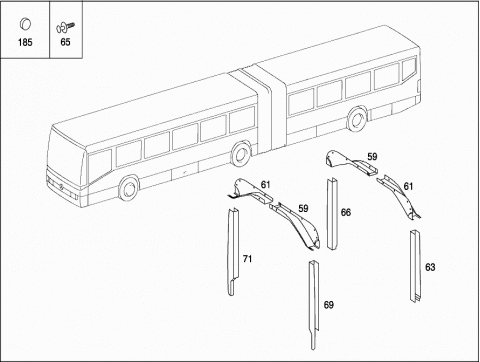 185
65
59
61
61
59
66
71
63
69