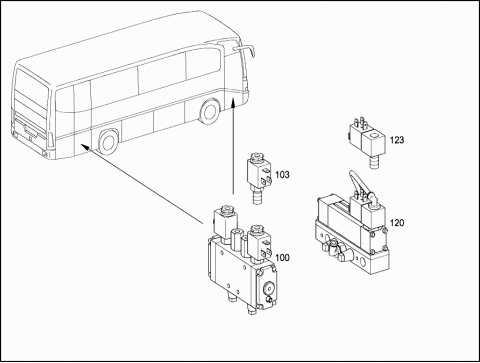 123

103

120

100