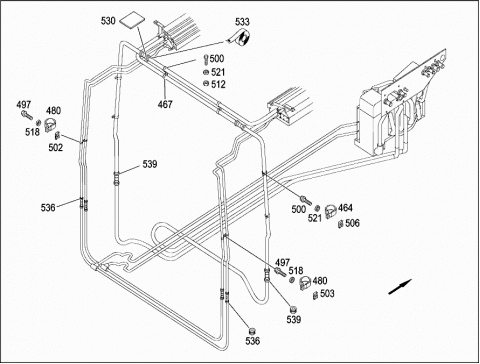 530
533
500
521
512
467
497
480
518
502
539
536
500
521
464
506
497
518
480
503
539
536