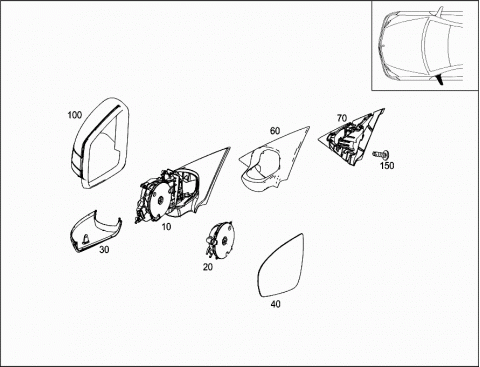 100
60
70
150
10
30
20
40