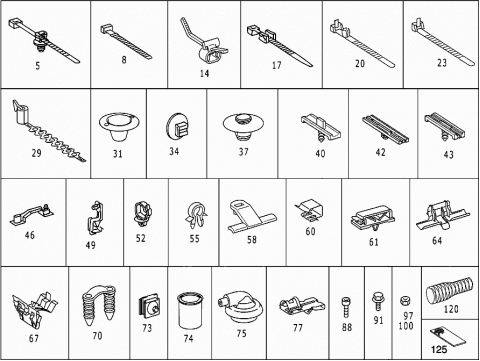 5
8
14
17
20
23
29
31
34
37
40
42
43
46
49
52
55
58
60
61
64
67
70
73
74
75
77
88
91
97
100
120
125