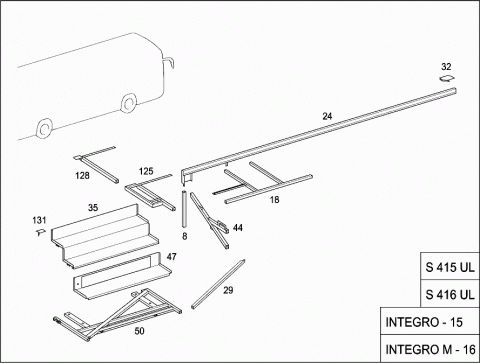 32

24

128

125

18

35

131

8

44

47

29

50

S 415 UL

S 416 UL

INTEGRO - 15

INTEGRO M - 16