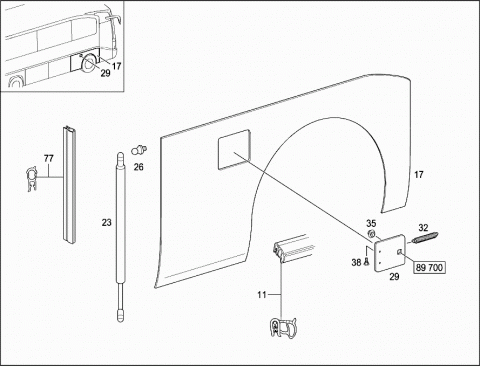 17
29
77
26
23
17
35
32
38
89 700
29
11