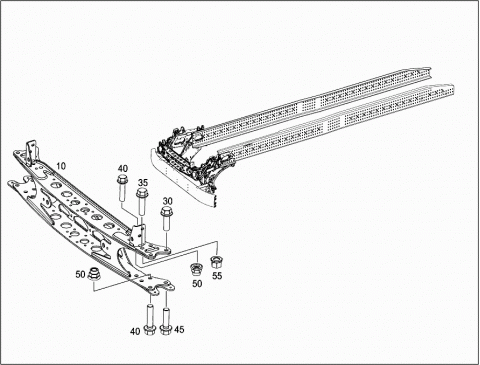 10
40
35
30
50
50
55
40
45