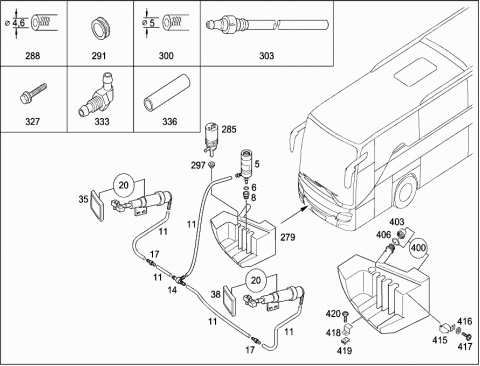 ⌀ 4,6
288
291
⌀ 5
300
303
327
333
336
285
297
5
6
8
20
35
11
11
279
17
11
14
20
38
11
11
17
403
406
400
420
418
419
415
416
417