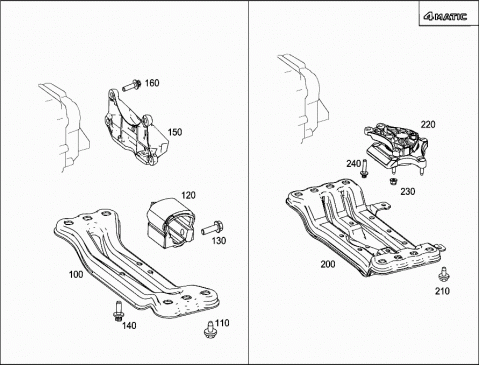 160
150
120
130
100
140
110

4MATIC
220
240
230
200
210